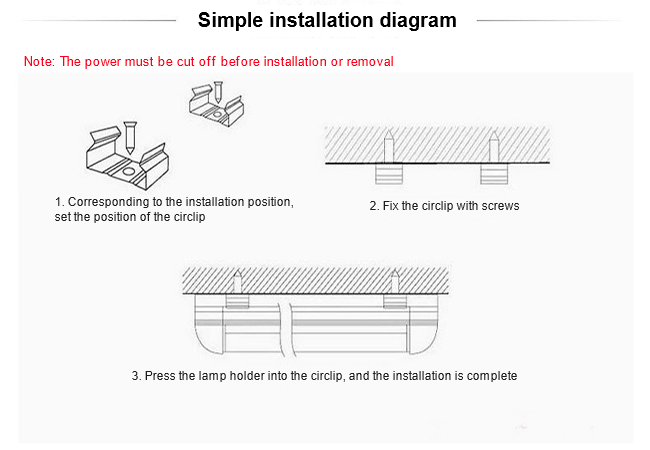 Simple installation diagram

Note: The power must be cut off before installation or removal

1. Corresponding to the installation position, set the position of the circlip

2. Fix the circlip with screws

3. Press the lamp holder into the circlip, and the installation is complete